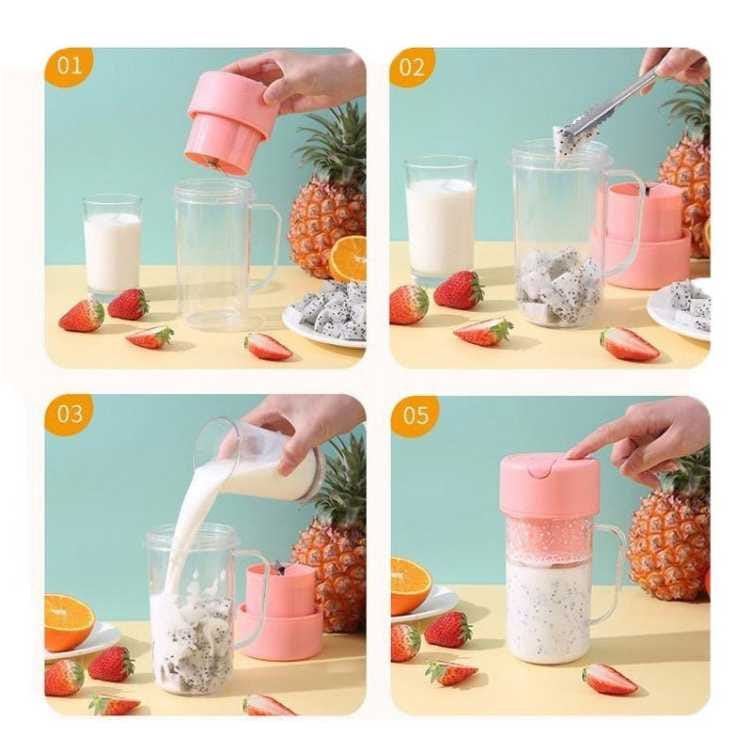 01

02

03

05